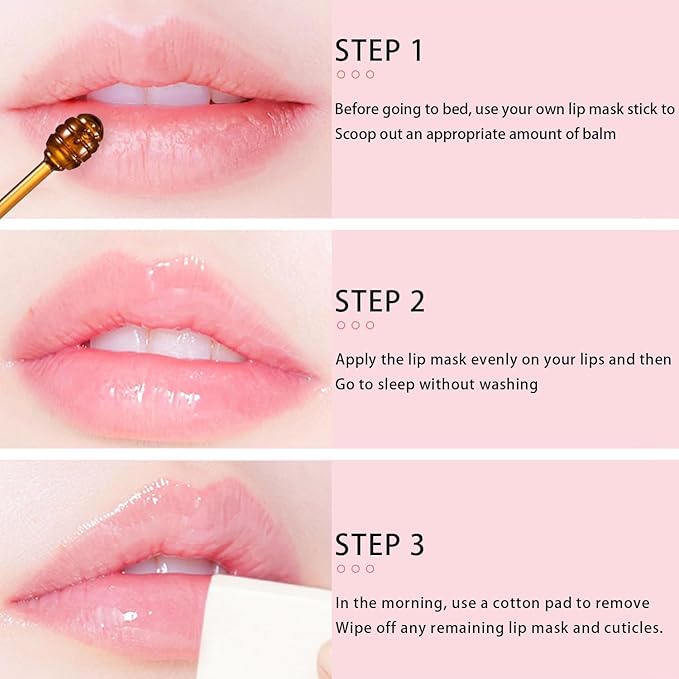 STEP 1

Before going to bed, use your own lip mask stick to Scoop out an appropriate amount of balm

STEP 2

Apply the lip mask evenly on your lips and then Go to sleep without washing

STEP 3

In the morning, use a cotton pad to remove Wipe off any remaining lip mask and cuticles.