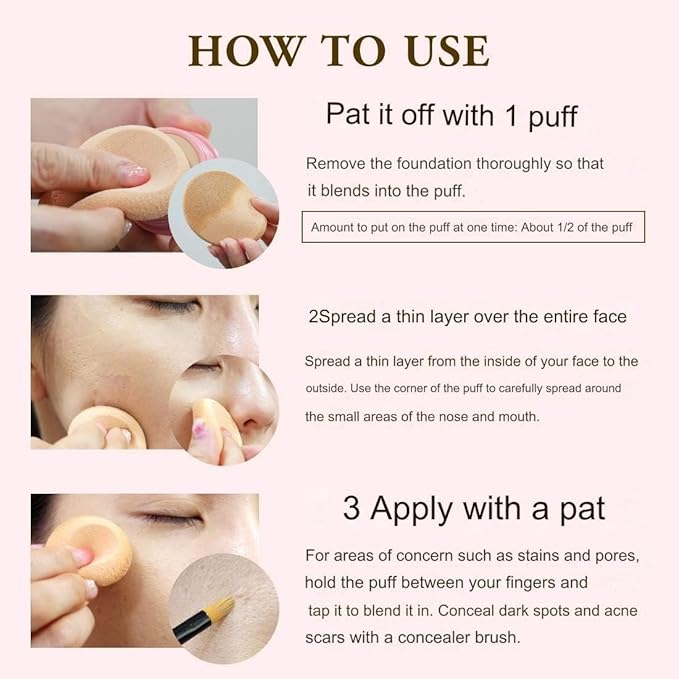 HOW TO USE

Pat it off with 1 puff

Remove the foundation thoroughly so that it blends into the puff.

Amount to put on the puff at one time: About 1/2 of the puff

2Spread a thin layer over the entire face

Spread a thin layer from the inside of your face to the outside. Use the corner of the puff to carefully spread around the small areas of the nose and mouth.

3 Apply with a pat

For areas of concern such as stains and pores, hold the puff between your fingers and tap it to blend it in. Conceal dark spots and acne scars with a concealer brush.