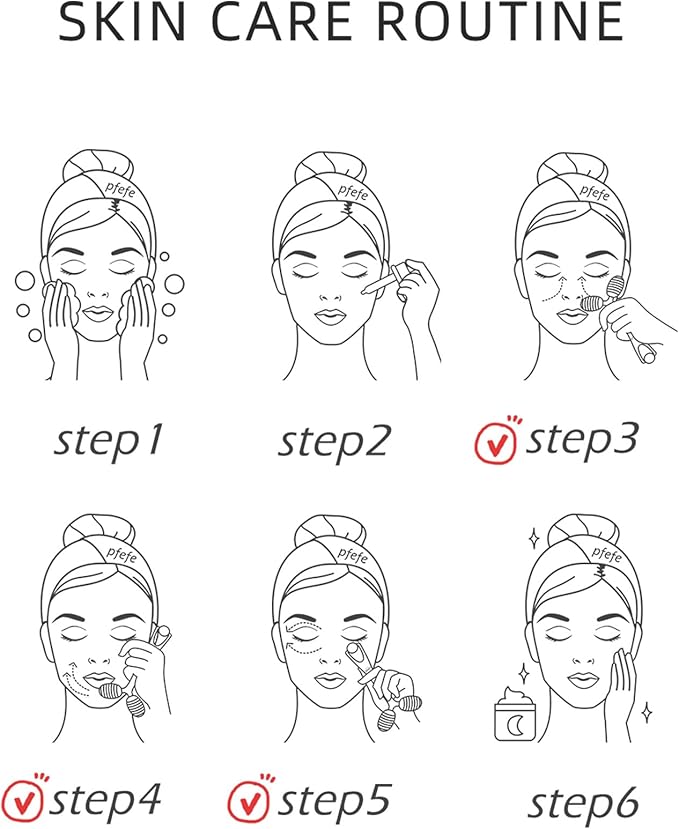 SKIN CARE ROUTINE

pfefe

pfefe

pfefe

step1

step2

step3

pfefe

pfefe

pfefe

step4

step5

step6