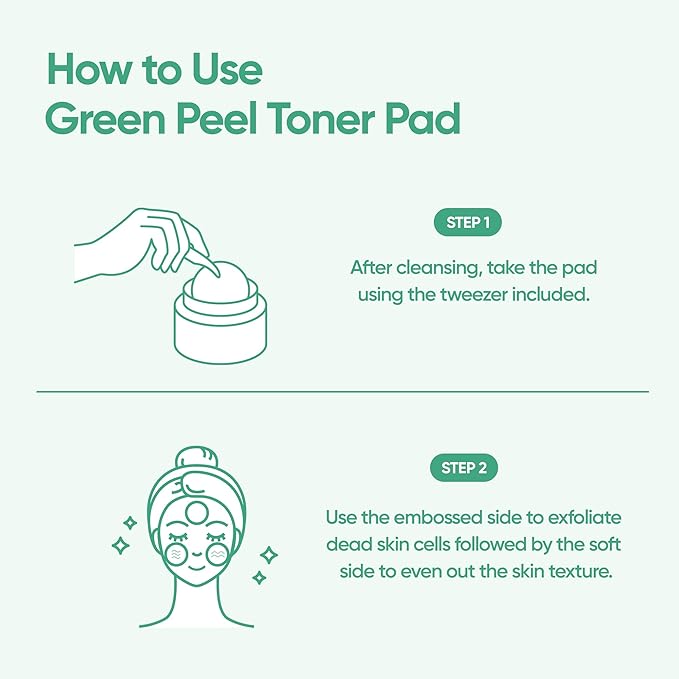 How to Use
Green Peel Toner Pad

STEP 1

After cleansing, take the pad using the tweezer included.

STEP 2

Use the embossed side to exfoliate dead skin cells followed by the soft side to even out the skin texture.