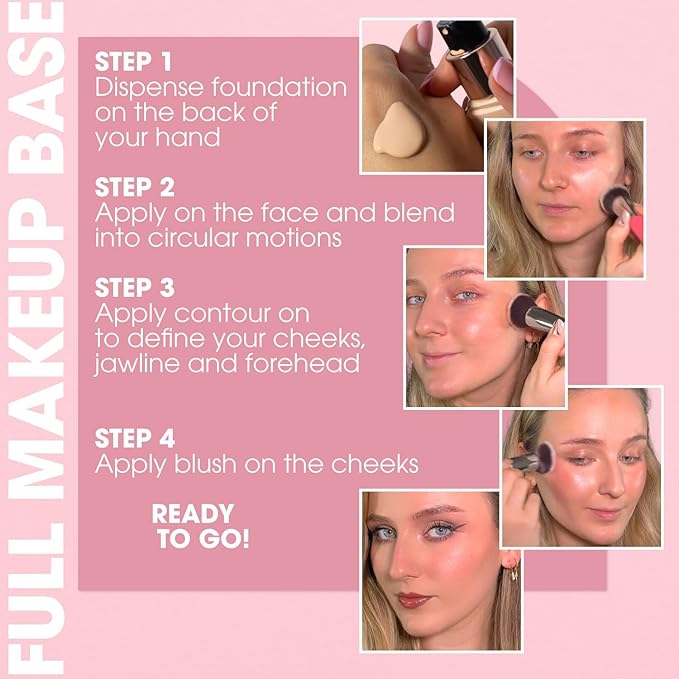 FULL MAKEUP BASE

STEP 1
Dispense foundation on the back of your hand

STEP 2
Apply on the face and blend into circular motions

STEP 3
Apply contour on to define your cheeks, jawline and forehead

STEP 4
Apply blush on the cheeks

READY TO GO!