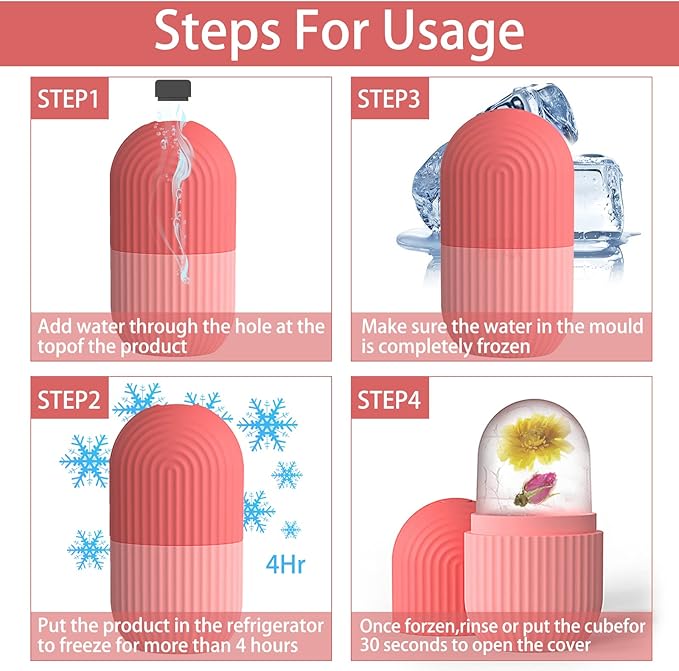 Steps For Usage

STEP1

Add water through the hole at the topof the product

STEP3

Make sure the water in the mould is completely frozen

STEP2

4Hr

Put the product in the refrigerator to freeze for more than 4 hours

STEP4

Once forzen,rinse or put the cubefor 30 seconds to open the cover